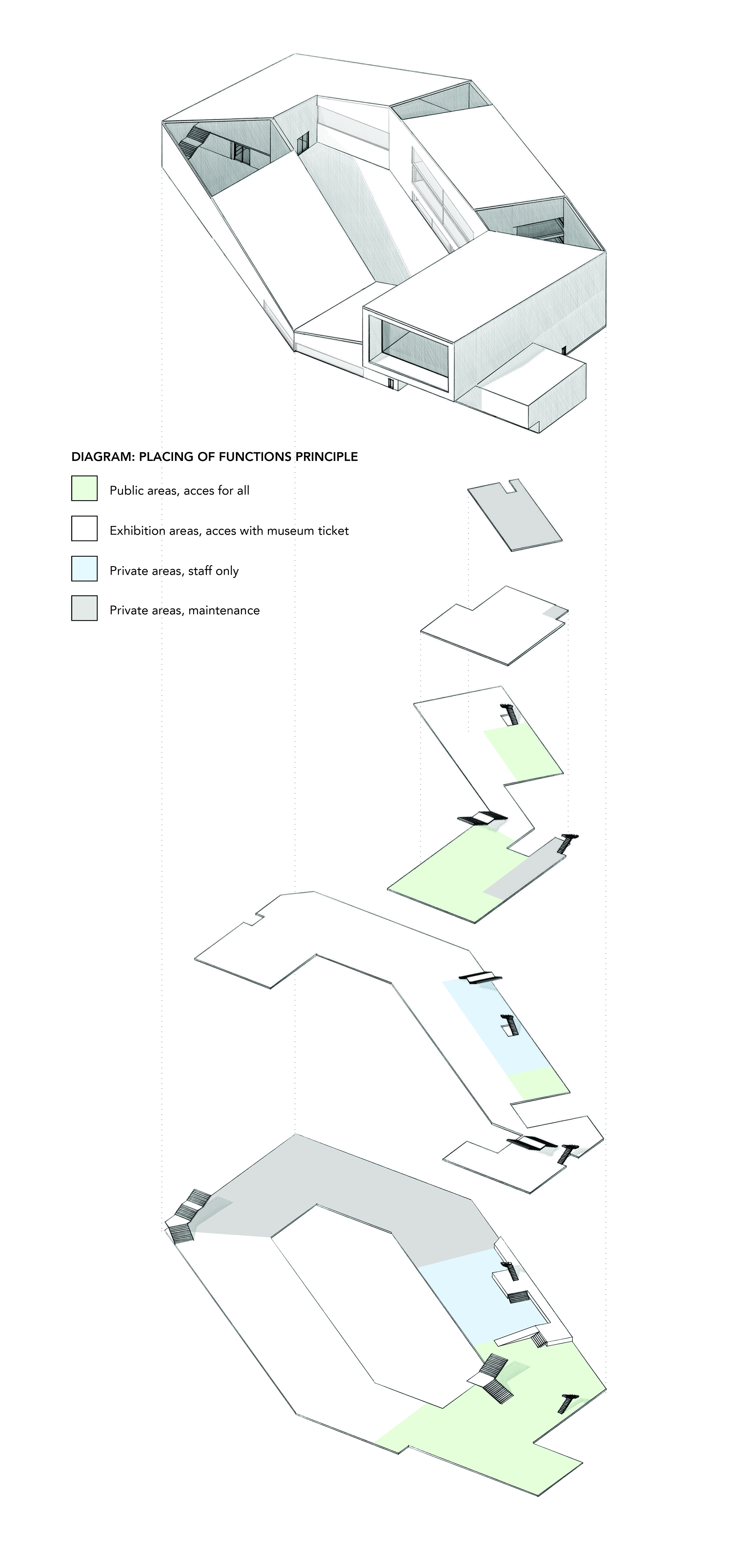 DIAGRAM: PLACING OF FUNCTIONS PRINCIPLE

Public areas, acces for all

Exhibition areas, acces with museum ticket

Private areas, staff only

Private areas, maintenance