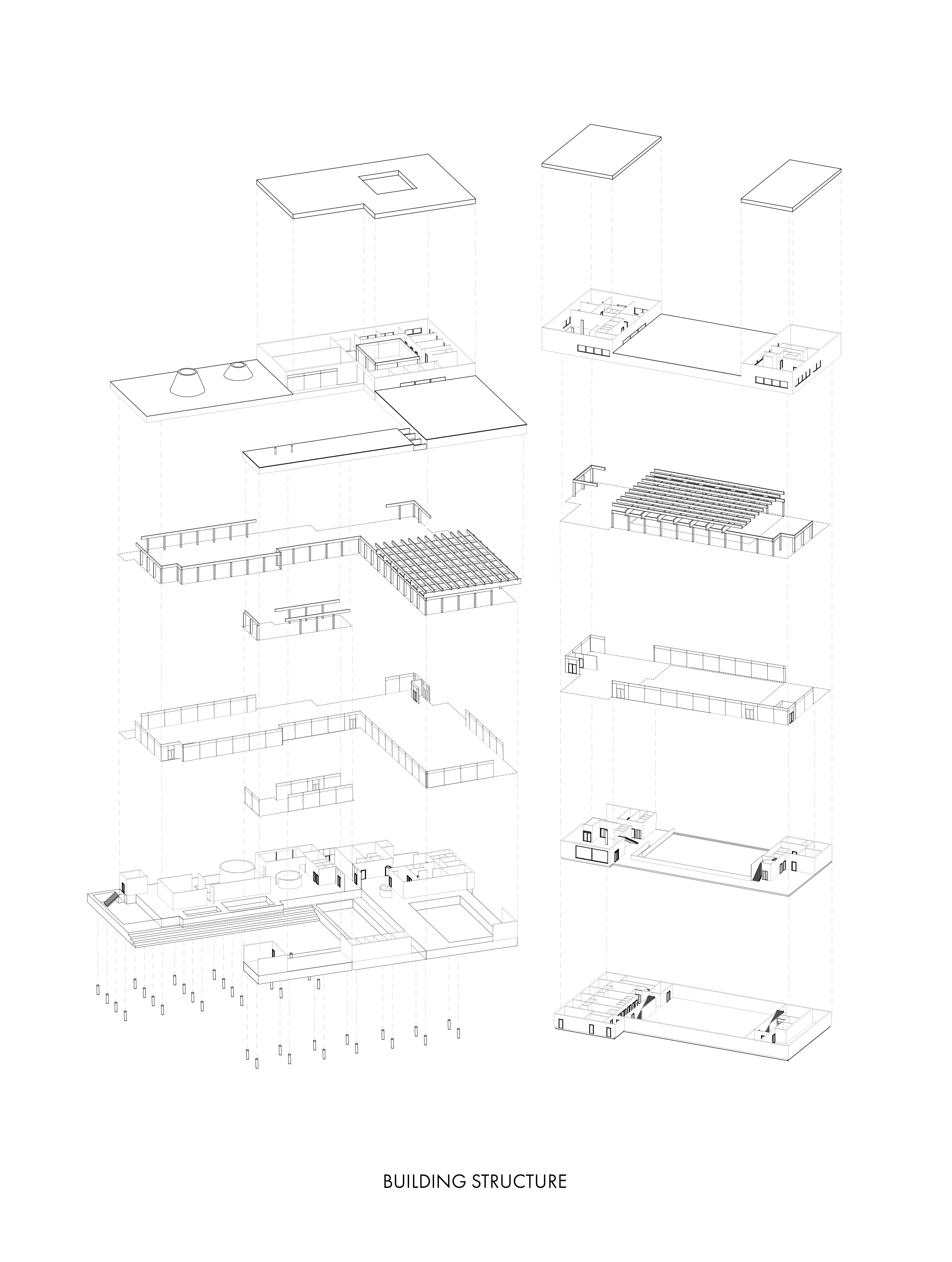 BUILDING STRUCTURE