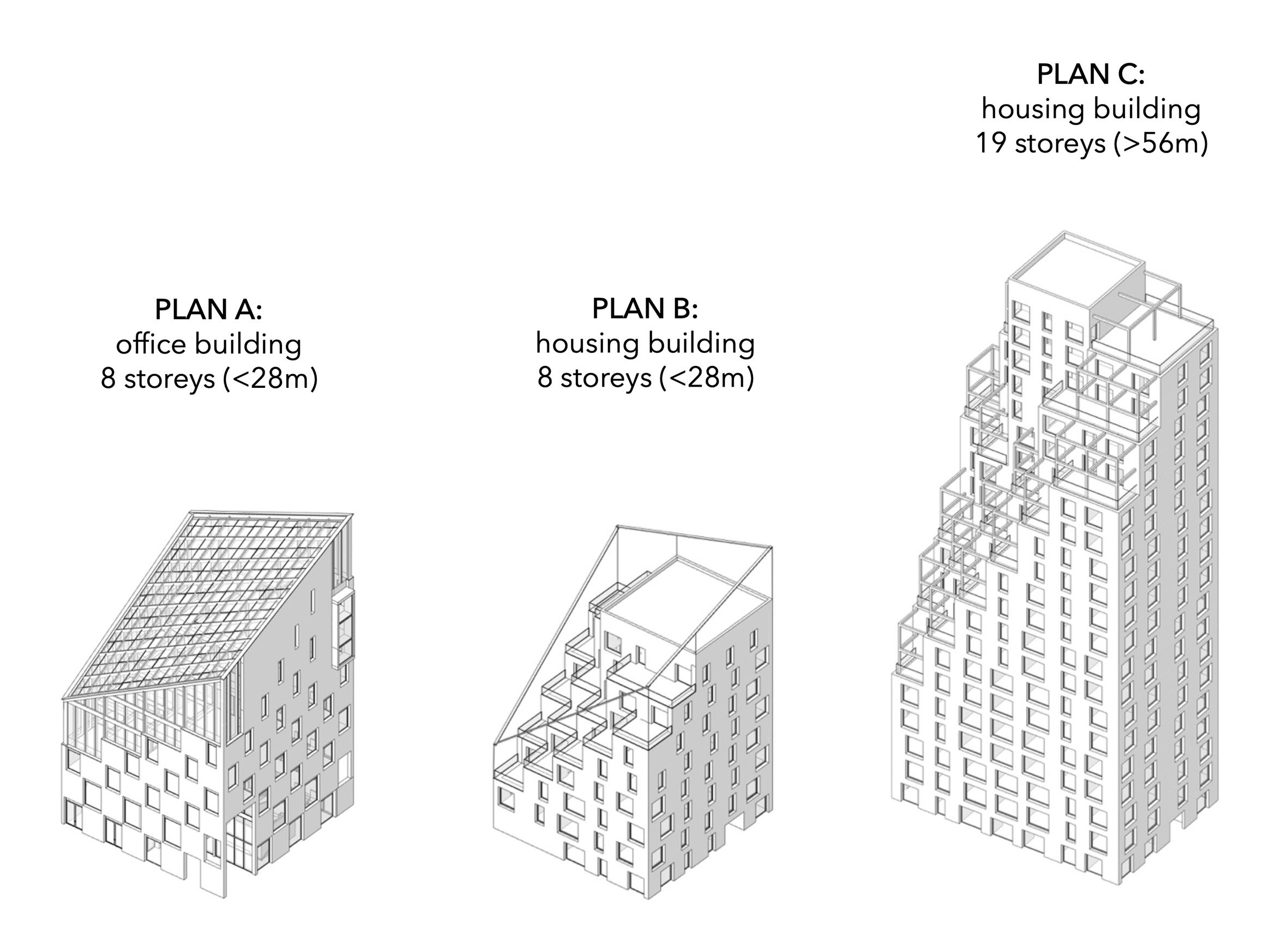 PLAN A:
office building
8 storeys (<28m)

PLAN B:
housing building
8 storeys (<28m)

PLAN C:
housing building
19 storeys (>56m)