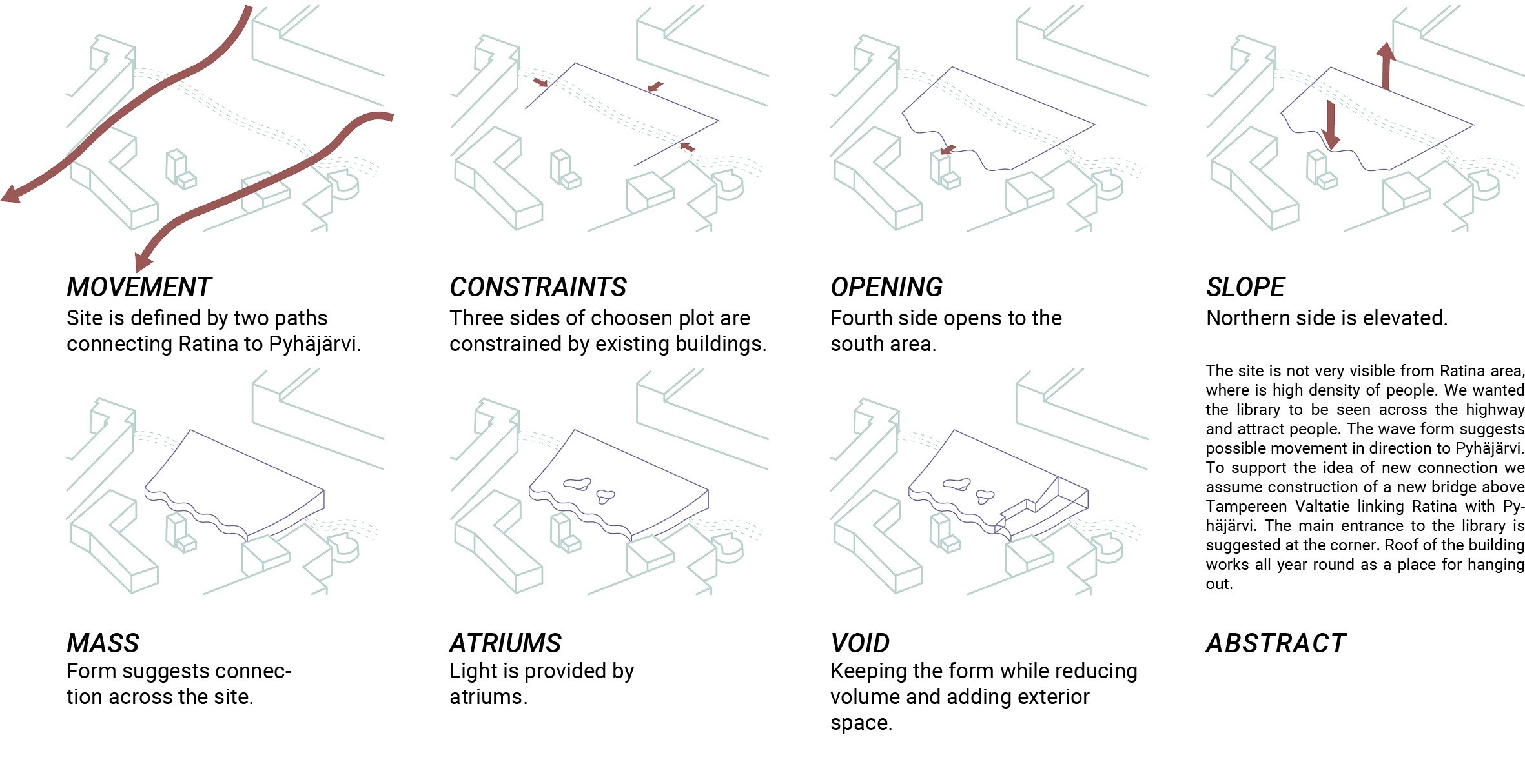 MOVEMENT
Site is defined by two paths connecting Ratina to Pyhäjärvi.

CONSTRAINTS
Three sides of choosen plot are constrained by existing buildings.

OPENING
Fourth side opens to the south area.

SLOPE
Northern side is elevated.

The site is not very visible from Ratina area, where is high density of people. We wanted the library to be seen across the highway and attract people. The wave form suggests possible movement in direction to Pyhäjärvi. To support the idea of new connection we assume construction of a new bridge above Tampereen Valtatie linking Ratina with Pyhäjärvi. The main entrance to the library is suggested at the corner. Roof of the building works all year round as a place for hanging out.

MASS
Form suggests connection across the site.

ATRIUMS
Light is provided by atriums.

VOID
Keeping the form while reducing volume and adding exterior space.

ABSTRACT