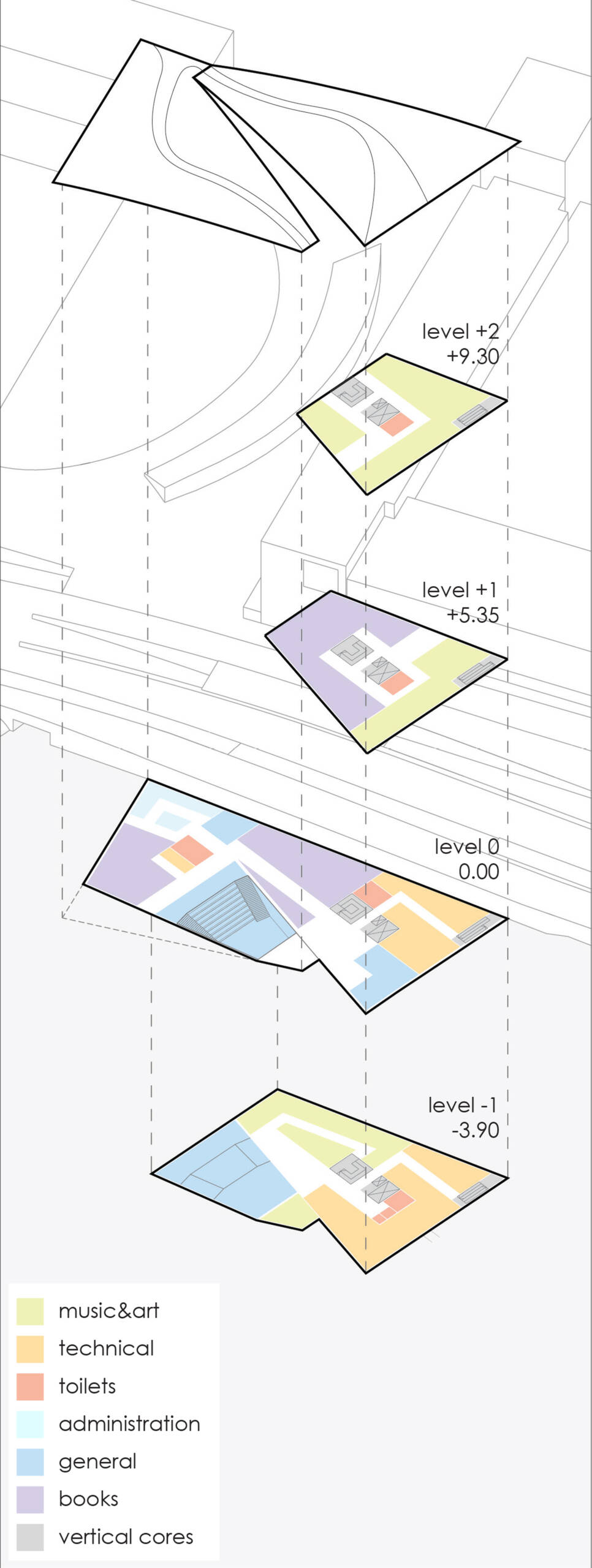 level +2
+9.30

level +1
+5.35

level 0
0.00

level -1
-3.90

music&art
technical
toilets
administration
general
books
vertical cores